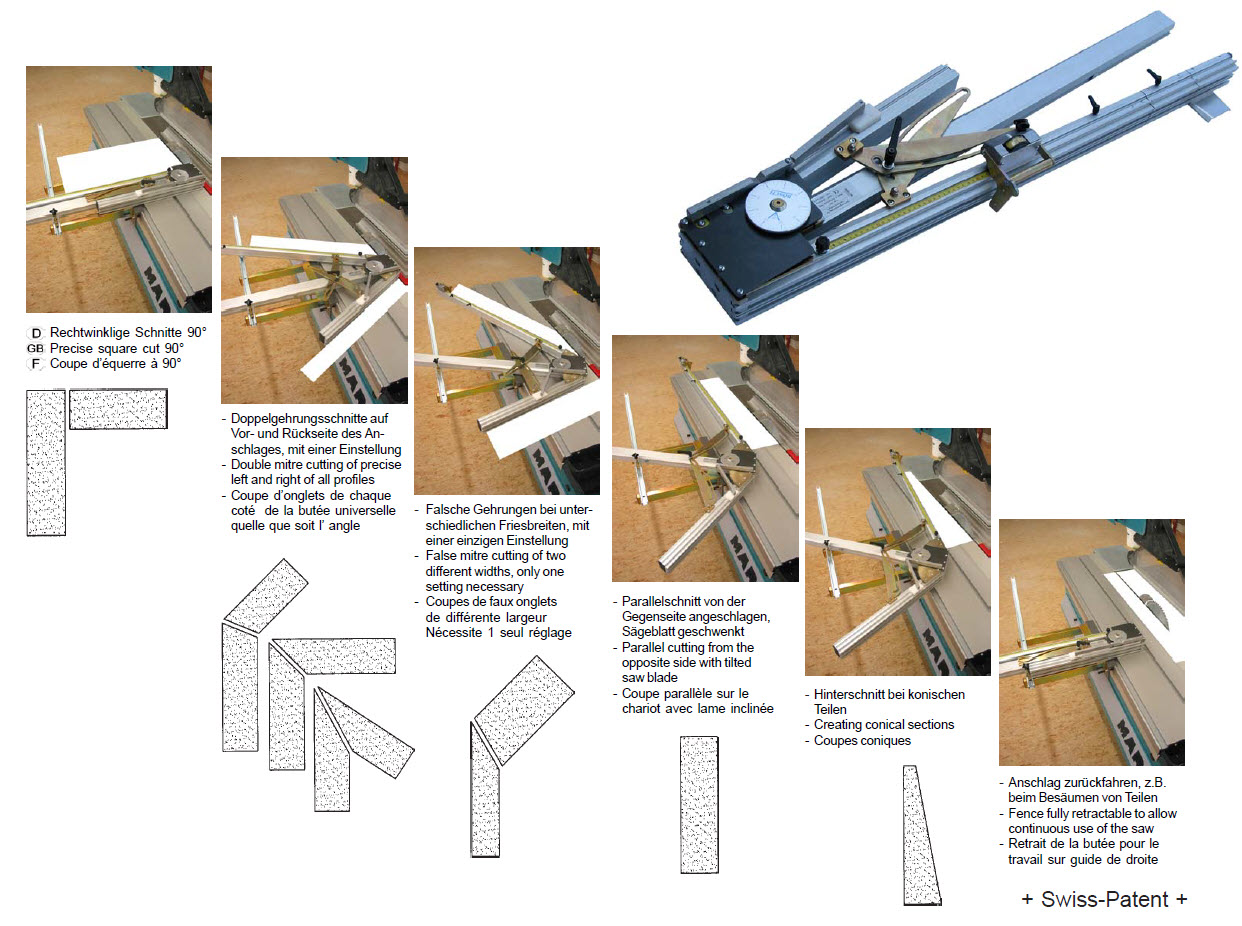 D Rechtwinklige Schnitte 90°
GB Precise square cut 90°
F Coupe d'équerre à 90°

- Doppelgehrungsschnitte auf Vor- und Rückseite des Anschlages, mit einer Einstellung
- Double mitre cutting of precise left and right of all profiles
- Coupe d'onglets de chaque coté de la butée universelle quelle que soit l' angle

- Falsche Gehrungen bei unterschiedlichen Friesbreiten, mit einer einzigen Einstellung
- False mitre cutting of two different widths, only one setting necessary
- Coupes de faux onglets de différente largeur Nécessite 1 seul réglage

- Parallelschnitt von der Gegenseite angeschlagen, Sägeblatt geschwenkt
- Parallel cutting from the opposite side with tilted saw blade
- Coupe parallèle sur le chariot avec lame inclinée

- Hinterschnitt bei konischen Teilen
- Creating conical sections
- Coupes coniques

- Anschlag zurückfahren, z.B. beim Besäumen von Teilen
- Fence fully retractable to allow continuous use of the saw
- Retrait de la butée pour le travail sur guide de droite

+ Swiss-Patent +